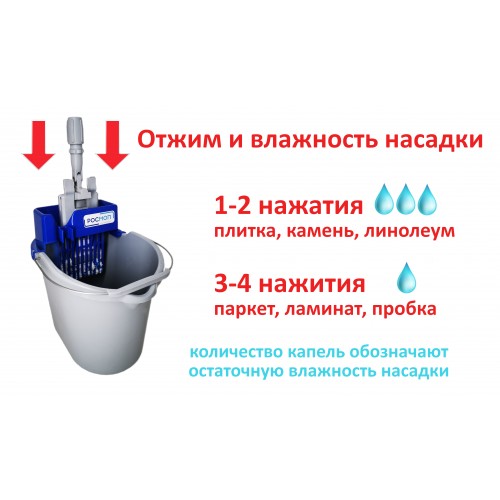 РОСМОП

Отжим и влажность насадки

1-2 нажатия
плитка, камень, линолеум

3-4 нажития
паркет, ламинат, пробка

количество капель обозначают
остаточную влажность насадки